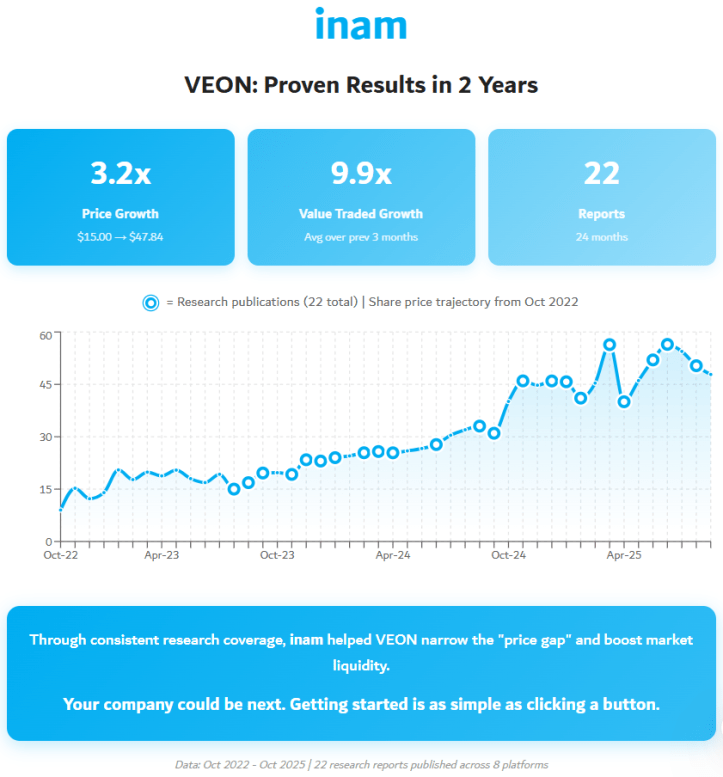 inam

VEON: Proven Results in 2 Years

3.2x
Price Growth
\$15.00 → \$47.84

9.9x
Value Traded Growth
Avg over prev 3 months

22
Reports
24 months

= Research publications (22 total) | Share price trajectory from Oct 2022

60
45
30
15
0
Oct-22
Apr-23
Oct-23
Apr-24
Oct-24
Apr-25

Through consistent research coverage, inam helped VEON narrow the "price gap" and boost market liquidity.

Your company could be next. Getting started is as simple as clicking a button.

Data: Oct 2022 - Oct 2025 | 22 research reports published across 8 platforms